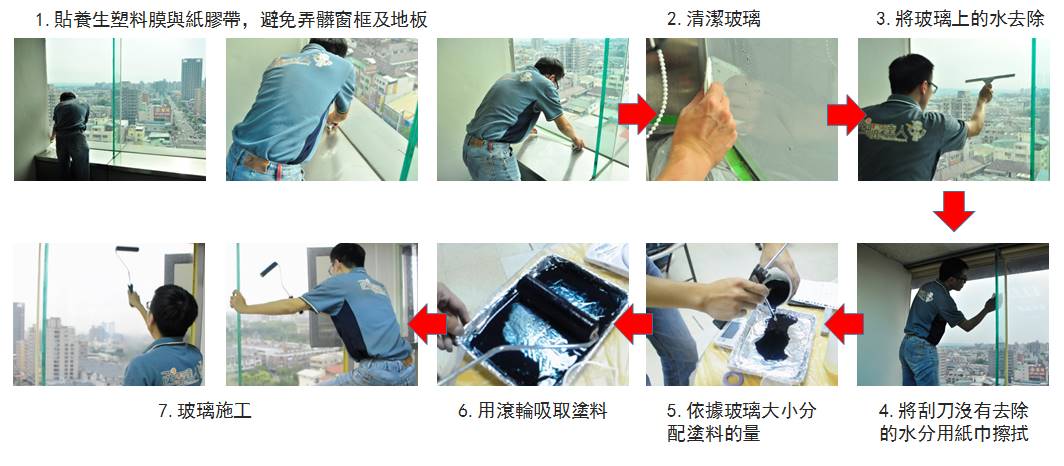 1. 貼養生塑料膜與紙膠帶，避免弄髒窗框及地板

2. 清潔玻璃

3. 將玻璃上的水去除

4. 將刮刀沒有去除的水分用紙巾擦拭

5. 依據玻璃大小分配塗料的量

6. 用滾輪吸取塗料

7. 玻璃施工